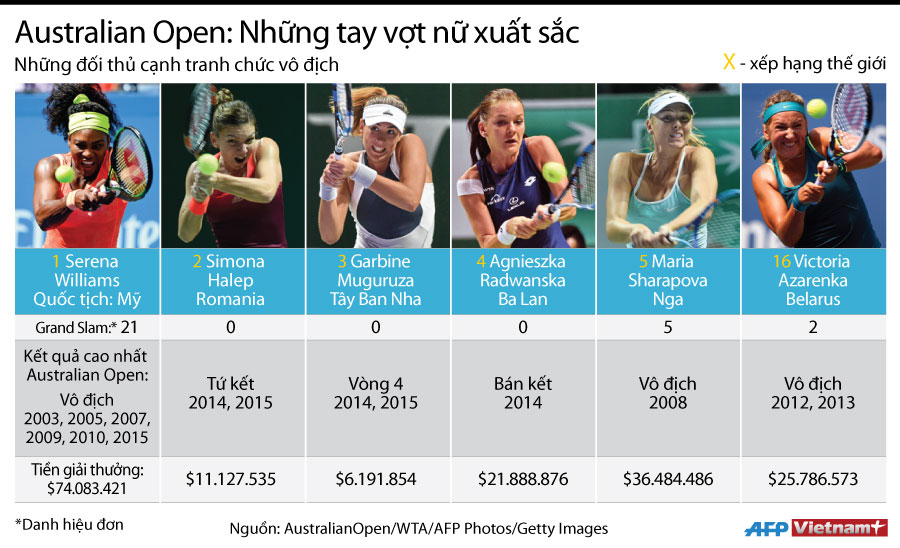 Australian Open: Những tay vợt nữ xuất sắc

Những đối thủ cạnh tranh chức vô địch

X - xếp hạng thế giới

| 1 Serena Williams Quốc tịch: Mỹ | 2 Simona Halep Romania | 3 Garbine Muguruza Tây Ban Nha | 4 Agnieszka Radwanska Ba Lan | 5 Maria Sharapova Nga | 16 Victoria Azarenka Belarus |
|---|---|---|---|---|---|
| Grand Slam:* 21 | 0 | 0 | 0 | 5 | 2 |
| Kết quả cao nhất Australian Open: Vô địch 2003, 2005, 2007, 2009, 2010, 2015 | Tứ kết 2014, 2015 | Vòng 4 2014, 2015 | Bán kết 2014 | Vô địch 2008 | Vô địch 2012, 2013 |
| Tiền giải thưởng: $74.083.421 | $11.127.535 | $6.191.854 | $21.888.876 | $36.484.486 | $25.786.573 |

*Danh hiệu đơn

Nguồn: AustralianOpen/WTA/AFP Photos/Getty Images

AFP Vietnam+