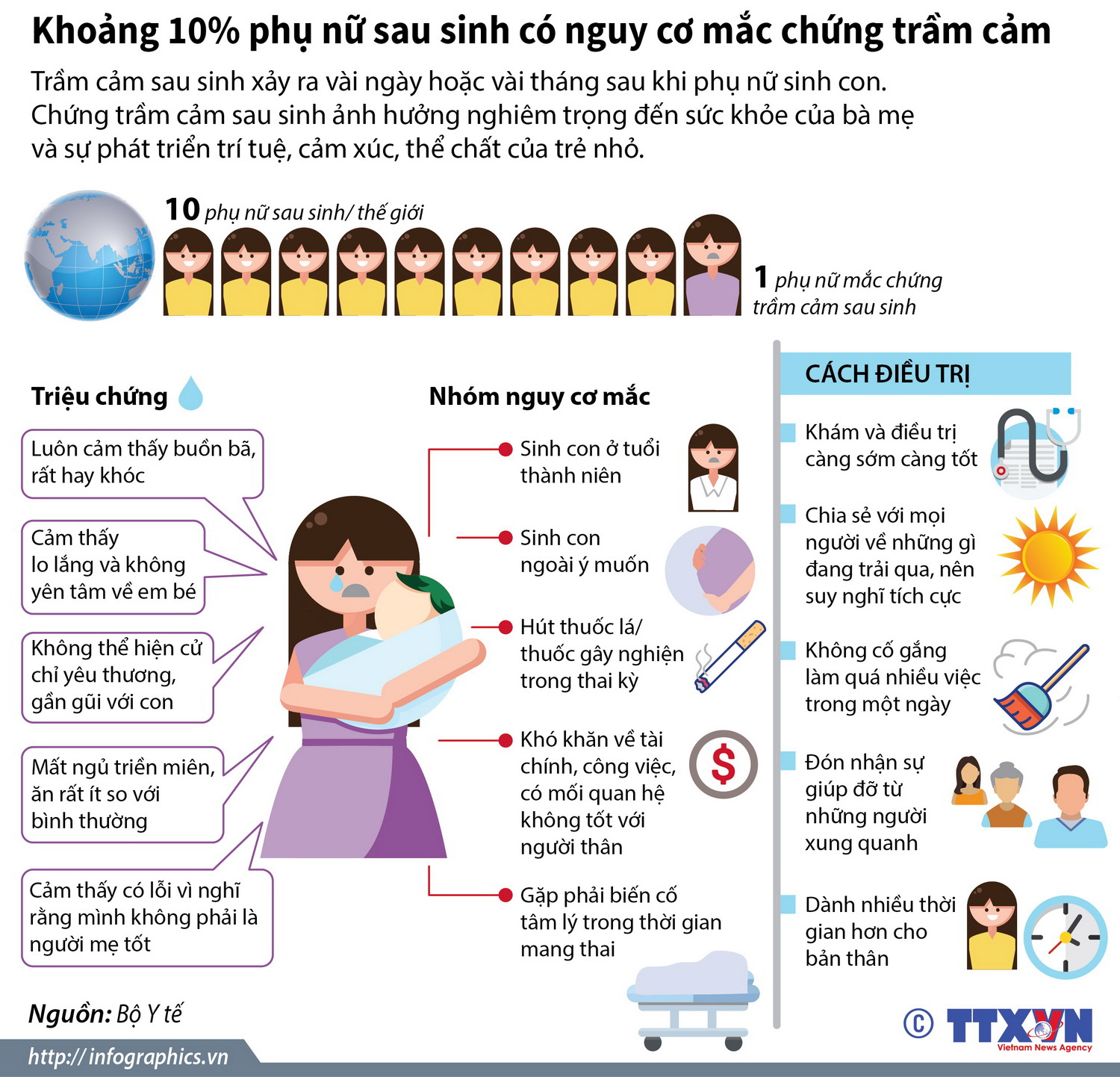 Khoảng 10% phụ nữ sau sinh có nguy cơ mắc chứng trầm cảm

Trầm cảm sau sinh xảy ra vài ngày hoặc vài tháng sau khi phụ nữ sinh con. Chứng trầm cảm sau sinh ảnh hưởng nghiêm trọng đến sức khỏe của bà mẹ và sự phát triển trí tuệ, cảm xúc, thể chất của trẻ nhỏ.

10 phụ nữ sau sinh/ thế giới

1 phụ nữ mắc chứng trầm cảm sau sinh

Triệu chứng

Luôn cảm thấy buồn bã, rất hay khóc

Cảm thấy lo lắng và không yên tâm về em bé

Không thể hiện cử chỉ yêu thương, gần gũi với con

Mất ngủ triền miên, ăn rất ít so với bình thường

Cảm thấy có lỗi vì nghĩ rằng mình không phải là người mẹ tốt

Nhóm nguy cơ mắc

Sinh con ở tuổi thành niên

Sinh con ngoài ý muốn

Hút thuốc lá/ thuốc gây nghiện trong thai kỳ

Khó khăn về tài chính, công việc, có mối quan hệ không tốt với người thân

Gặp phải biến cố tâm lý trong thời gian mang thai

CÁCH ĐIỀU TRỊ

Khám và điều trị càng sớm càng tốt

Chia sẻ với mọi người về những gì đang trải qua, nên suy nghĩ tích cực

Không cố gắng làm quá nhiều việc trong một ngày

Đón nhận sự giúp đỡ từ những người xung quanh

Dành nhiều thời gian hơn cho bản thân

Nguồn: Bộ Y tế

http://infographics.vn

© TTXVN Vietnam News Agency