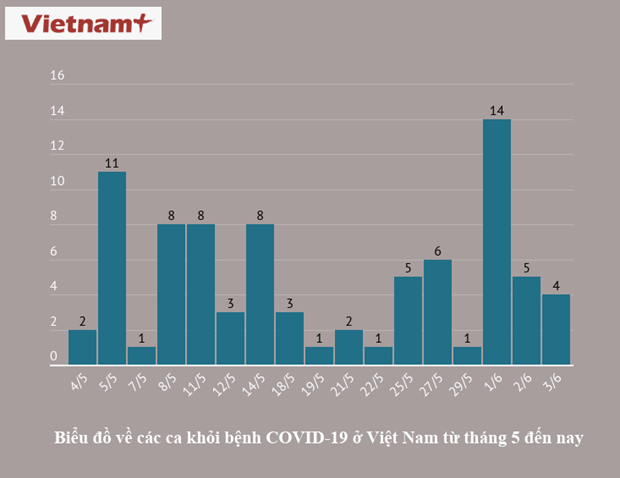 Vietnam+

16
14
12
10
8
6
4
2
0

2
11
1
8
8
3
8
3
1
2
1
5
6
1
14
5
4

4/5
5/5
7/5
8/5
11/5
12/5
14/5
18/5
19/5
21/5
22/5
25/5
27/5
29/5
1/6
2/6
3/6

Biểu đồ về các ca khỏi bệnh COVID-19 ở Việt Nam từ tháng 5 đến nay