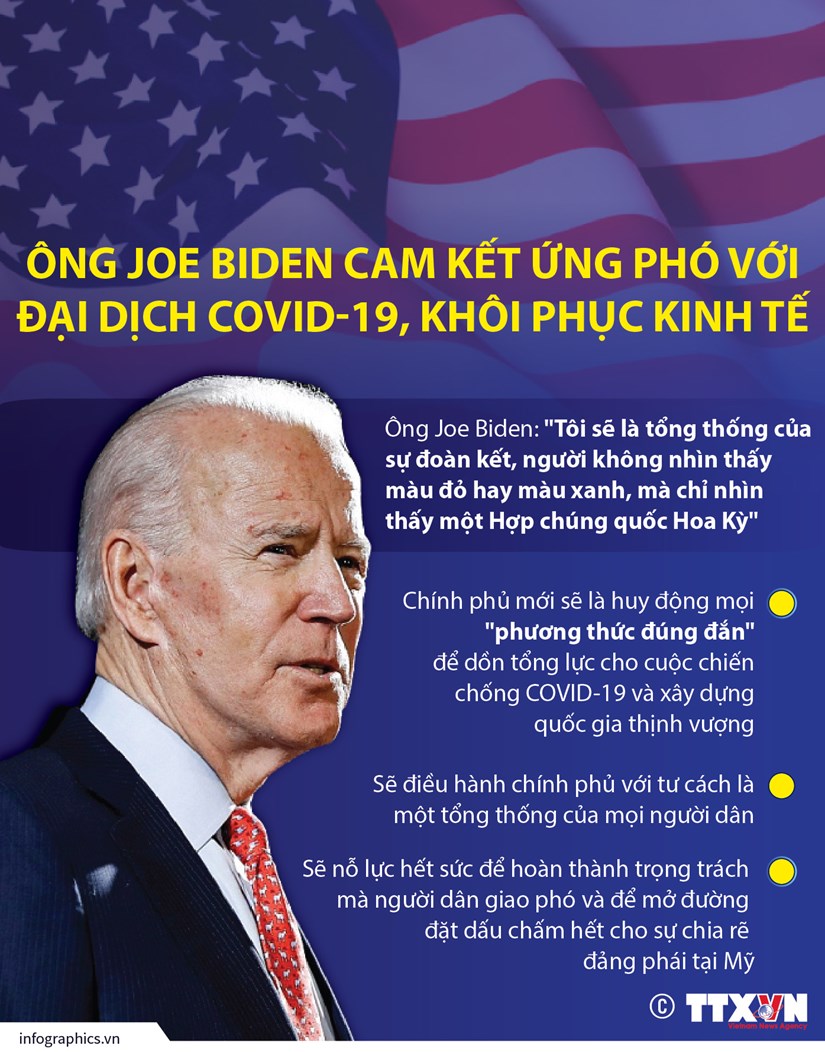 ÔNG JOE BIDEN CAM KẾT ỨNG PHÓ VỚI ĐẠI DỊCH COVID-19, KHÔI PHỤC KINH TẾ

Ông Joe Biden: "Tôi sẽ là tổng thống của sự đoàn kết, người không nhìn thấy màu đỏ hay màu xanh, mà chỉ nhìn thấy một Hợp chúng quốc Hoa Kỳ"

Chính phủ mới sẽ là huy động mọi "phương thức đúng đắn" để dồn tổng lực cho cuộc chiến chống COVID-19 và xây dựng quốc gia thịnh vượng

Sẽ điều hành chính phủ với tư cách là một tổng thống của mọi người dân

Sẽ nỗ lực hết sức để hoàn thành trọng trách mà người dân giao phó và để mở đường đặt dấu chấm hết cho sự chia rẽ đảng phái tại Mỹ

© TTXVN Vietnam News Agency

infographics.vn