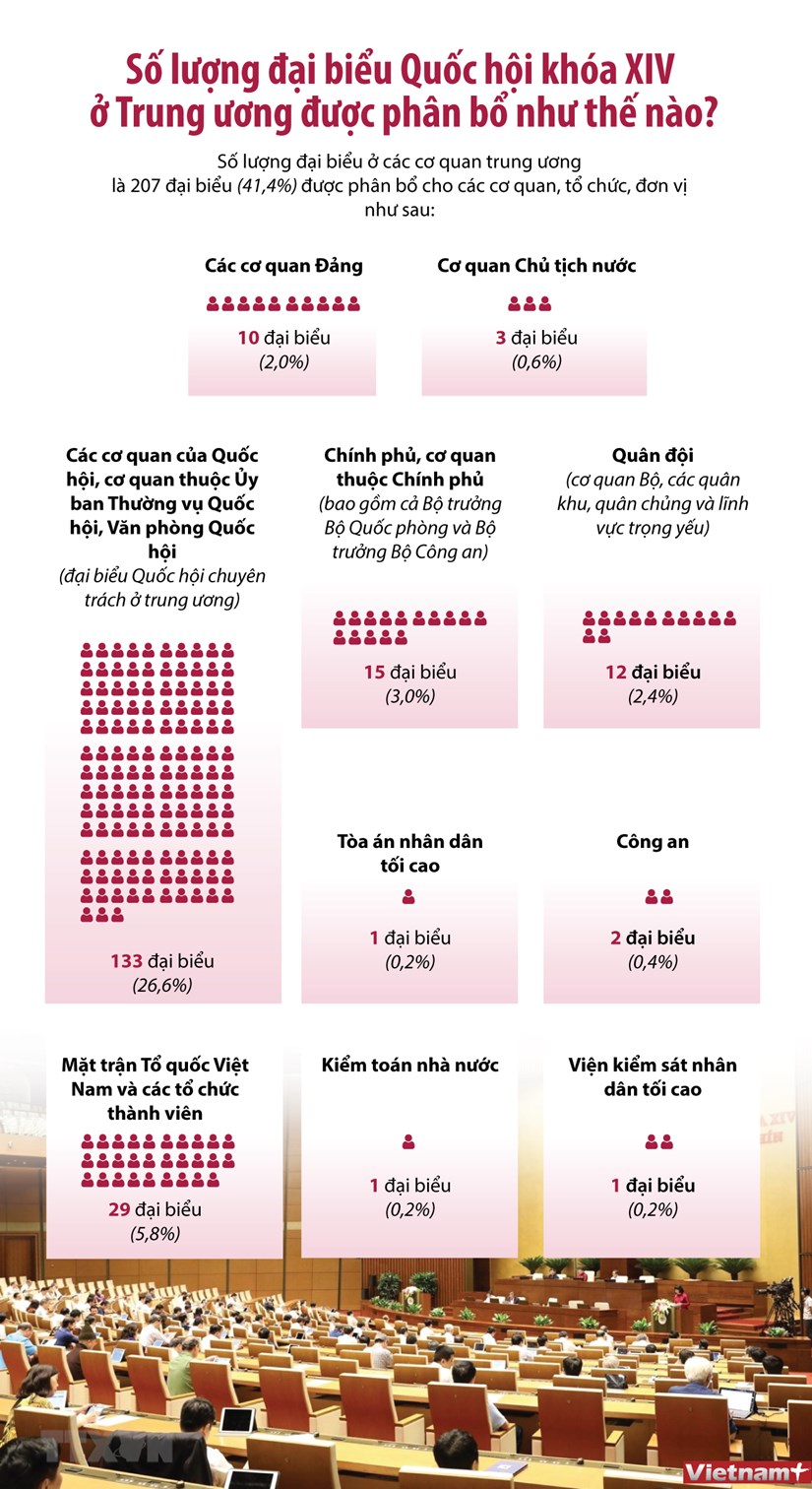 Số lượng đại biểu Quốc hội khóa XIV ở Trung ương được phân bổ như thế nào?

Số lượng đại biểu ở các cơ quan trung ương là 207 đại biểu (41,4%) được phân bổ cho các cơ quan, tổ chức, đơn vị như sau:

Các cơ quan Đảng

10 đại biểu
(2,0%)

Cơ quan Chủ tịch nước

3 đại biểu
(0,6%)

Các cơ quan của Quốc hội, cơ quan thuộc Ủy ban Thường vụ Quốc hội, Văn phòng Quốc hội
(đại biểu Quốc hội chuyên trách ở trung ương)

133 đại biểu
(26,6%)

Chính phủ, cơ quan thuộc Chính phủ
(bao gồm cả Bộ trưởng Bộ Quốc phòng và Bộ trưởng Bộ Công an)

15 đại biểu
(3,0%)

Quân đội
(cơ quan Bộ, các quân khu, quân chủng và lĩnh vực trọng yếu)

12 đại biểu
(2,4%)

Tòa án nhân dân tối cao

1 đại biểu
(0,2%)

Công an

2 đại biểu
(0,4%)

Mặt trận Tổ quốc Việt Nam và các tổ chức thành viên

29 đại biểu
(5,8%)

Kiểm toán nhà nước

1 đại biểu
(0,2%)

Viện kiểm sát nhân dân tối cao

1 đại biểu
(0,2%)

TTXVN

Vietnam+