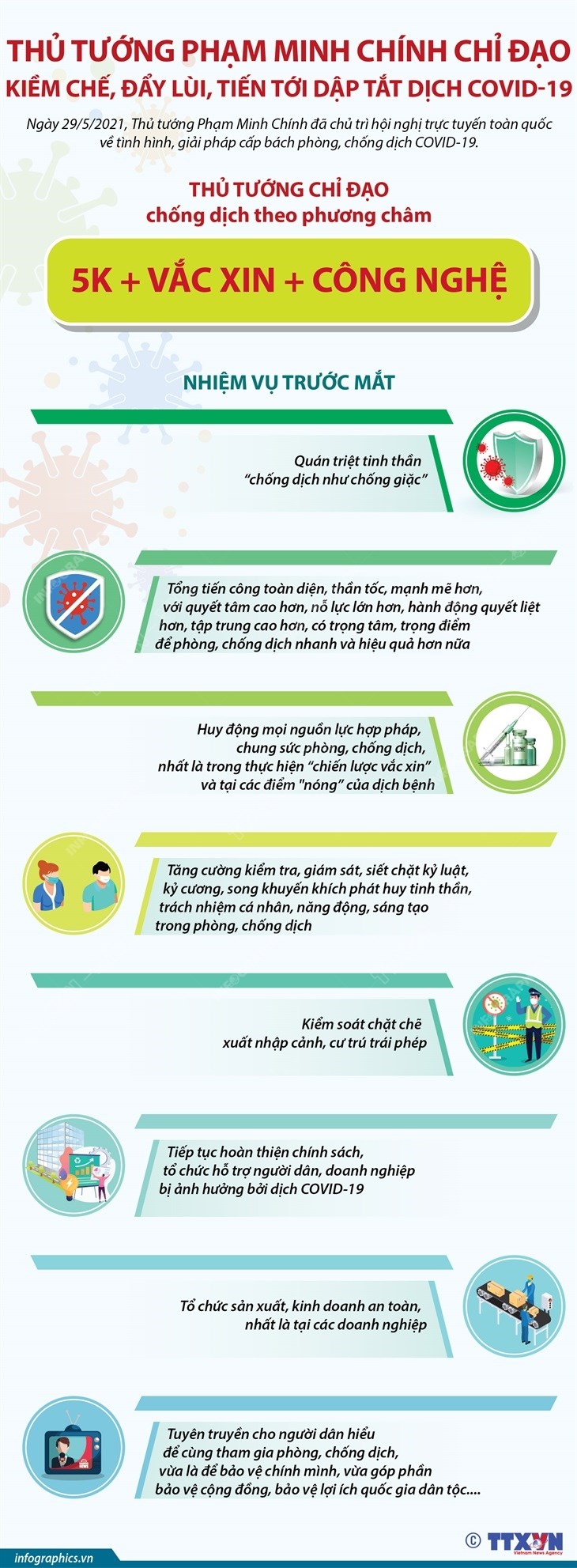 THỦ TƯỚNG PHẠM MINH CHÍNH CHỈ ĐẠO
KIỀM CHẾ, ĐẨY LÙI, TIẾN TỚI DẬP TẮT DỊCH COVID-19

Ngày 29/5/2021, Thủ tướng Phạm Minh Chính đã chủ trì hội nghị trực tuyến toàn quốc về tình hình, giải pháp cấp bách phòng, chống dịch COVID-19.

THỦ TƯỚNG CHỈ ĐẠO
chống dịch theo phương châm

5K + VẮC XIN + CÔNG NGHỆ

NHIỆM VỤ TRƯỚC MẮT

Quán triệt tinh thần "chống dịch như chống giặc"

Tổng tiến công toàn diện, thần tốc, mạnh mẽ hơn, với quyết tâm cao hơn, nỗ lực lớn hơn, hành động quyết liệt hơn, tập trung cao hơn, có trọng tâm, trọng điểm để phòng, chống dịch nhanh và hiệu quả hơn nữa

Huy động mọi nguồn lực hợp pháp, chung sức phòng, chống dịch, nhất là trong thực hiện "chiến lược vắc xin" và tại các điểm "nóng" của dịch bệnh

Tăng cường kiểm tra, giám sát, siết chặt kỷ luật, kỷ cương, song khuyến khích phát huy tinh thần, trách nhiệm cá nhân, năng động, sáng tạo trong phòng, chống dịch

Kiểm soát chặt chẽ xuất nhập cảnh, cư trú trái phép

Tiếp tục hoàn thiện chính sách, tổ chức hỗ trợ người dân, doanh nghiệp bị ảnh hưởng bởi dịch COVID-19

Tổ chức sản xuất, kinh doanh an toàn, nhất là tại các doanh nghiệp

Tuyên truyền cho người dân hiểu để cùng tham gia phòng, chống dịch, vừa là để bảo vệ chính mình, vừa góp phần bảo vệ cộng đồng, bảo vệ lợi ích quốc gia dân tộc....

infographics.vn
© TTXVN Vietnam News Agency