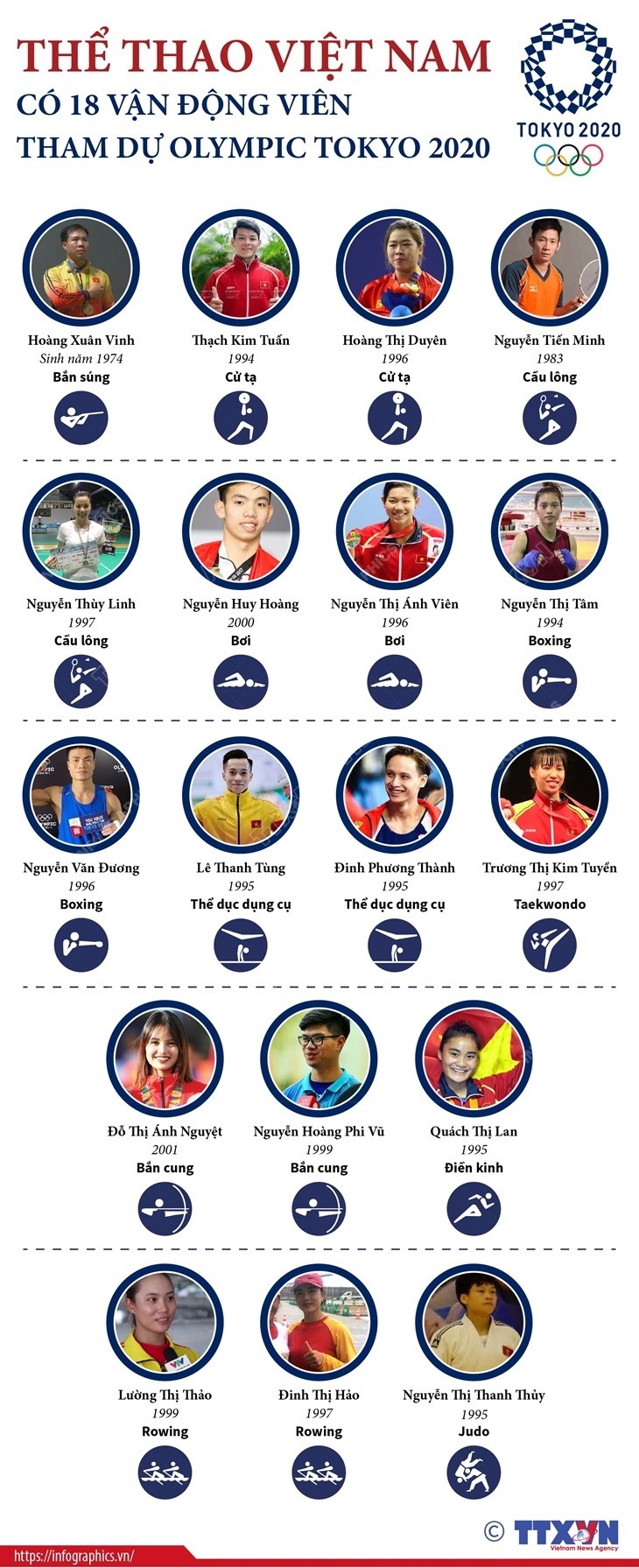 THỂ THAO VIỆT NAM
CÓ 18 VẬN ĐỘNG VIÊN
THAM DỰ OLYMPIC TOKYO 2020

TOKYO 2020

Hoàng Xuân Vinh
Sinh năm 1974
Bắn súng

Thạch Kim Tuấn
1994
Cử tạ

Hoàng Thị Duyên
1996
Cử tạ

Nguyễn Tiến Minh
1983
Cầu lông

Nguyễn Thùy Linh
1997
Cầu lông

Nguyễn Huy Hoàng
2000
Bơi

Nguyễn Thị Ánh Viên
1996
Bơi

Nguyễn Thị Tâm
1994
Boxing

Nguyễn Văn Đương
1996
Boxing

Lê Thanh Tùng
1995
Thể dục dụng cụ

Đinh Phương Thành
1995
Thể dục dụng cụ

Trương Thị Kim Tuyền
1997
Taekwondo

Đỗ Thị Ánh Nguyệt
2001
Bắn cung

Nguyễn Hoàng Phi Vũ
1999
Bắn cung

Quách Thị Lan
1995
Điền kinh

Lường Thị Thảo
1999
Rowing

Đinh Thị Hảo
1997
Rowing

Nguyễn Thị Thanh Thủy
1995
Judo

https://infographics.vn/
© TTXVN
Vietnam News Agency