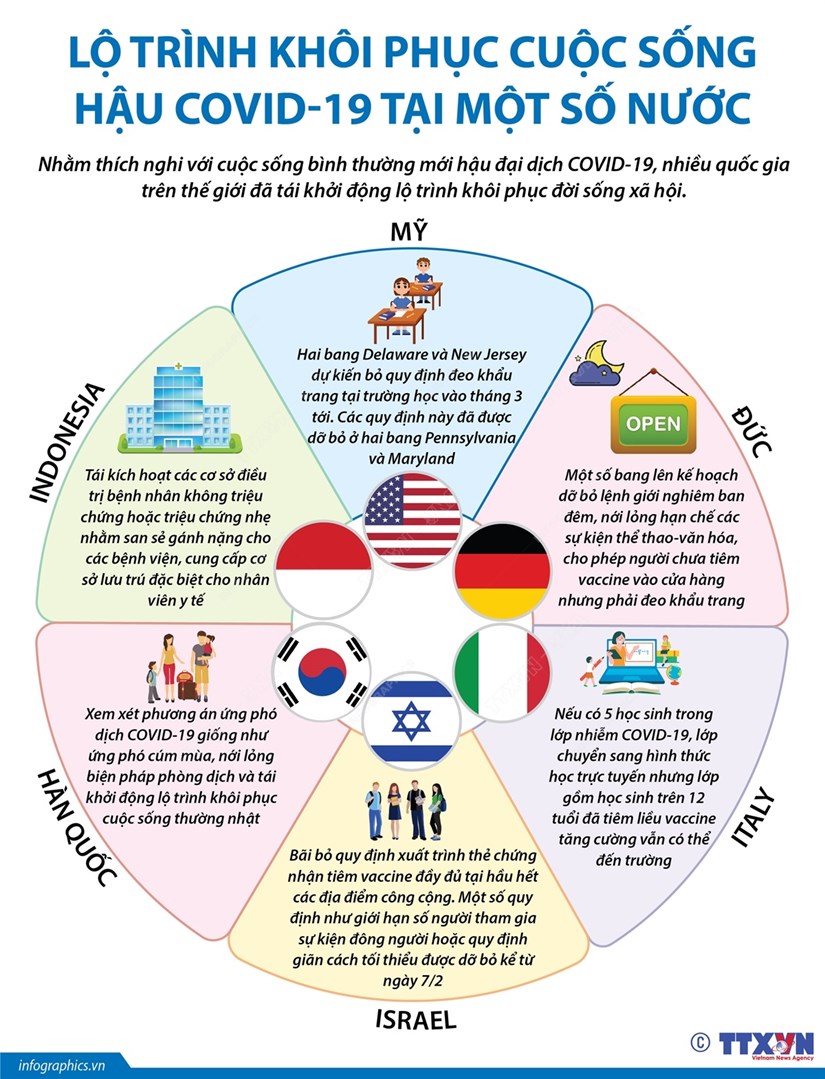 LỘ TRÌNH KHÔI PHỤC CUỘC SỐNG HẬU COVID-19 TẠI MỘT SỐ NƯỚC

Nhằm thích nghi với cuộc sống bình thường mới hậu đại dịch COVID-19, nhiều quốc gia trên thế giới đã tái khởi động lộ trình khôi phục đời sống xã hội.

MỸ

Hai bang Delaware và New Jersey dự kiến bỏ quy định đeo khẩu trang tại trường học vào tháng 3 tới. Các quy định này đã được dỡ bỏ ở hai bang Pennsylvania và Maryland

ĐỨC

OPEN

Một số bang lên kế hoạch dỡ bỏ lệnh giới nghiêm ban đêm, nới lỏng hạn chế các sự kiện thể thao-văn hóa, cho phép người chưa tiêm vaccine vào cửa hàng nhưng phải đeo khẩu trang

ITALY

Nếu có 5 học sinh trong lớp nhiễm COVID-19, lớp chuyển sang hình thức học trực tuyến nhưng lớp gồm học sinh trên 12 tuổi đã tiêm liều vaccine tăng cường vẫn có thể đến trường

ISRAEL

Bãi bỏ quy định xuất trình thẻ chứng nhận tiêm vaccine đầy đủ tại hầu hết các địa điểm công cộng. Một số quy định như giới hạn số người tham gia sự kiện đông người hoặc quy định giãn cách tối thiểu được dỡ bỏ kể từ ngày 7/2

HÀN QUỐC

Xem xét phương án ứng phó dịch COVID-19 giống như ứng phó cúm mùa, nới lỏng biện pháp phòng dịch và tái khởi động lộ trình khôi phục cuộc sống thường nhật

INDONESIA

Tái kích hoạt các cơ sở điều trị bệnh nhân không triệu chứng hoặc triệu chứng nhẹ nhằm san sẻ gánh nặng cho các bệnh viện, cung cấp cơ sở lưu trú đặc biệt cho nhân viên y tế

infographics.vn

© TTXVN Vietnam News Agency