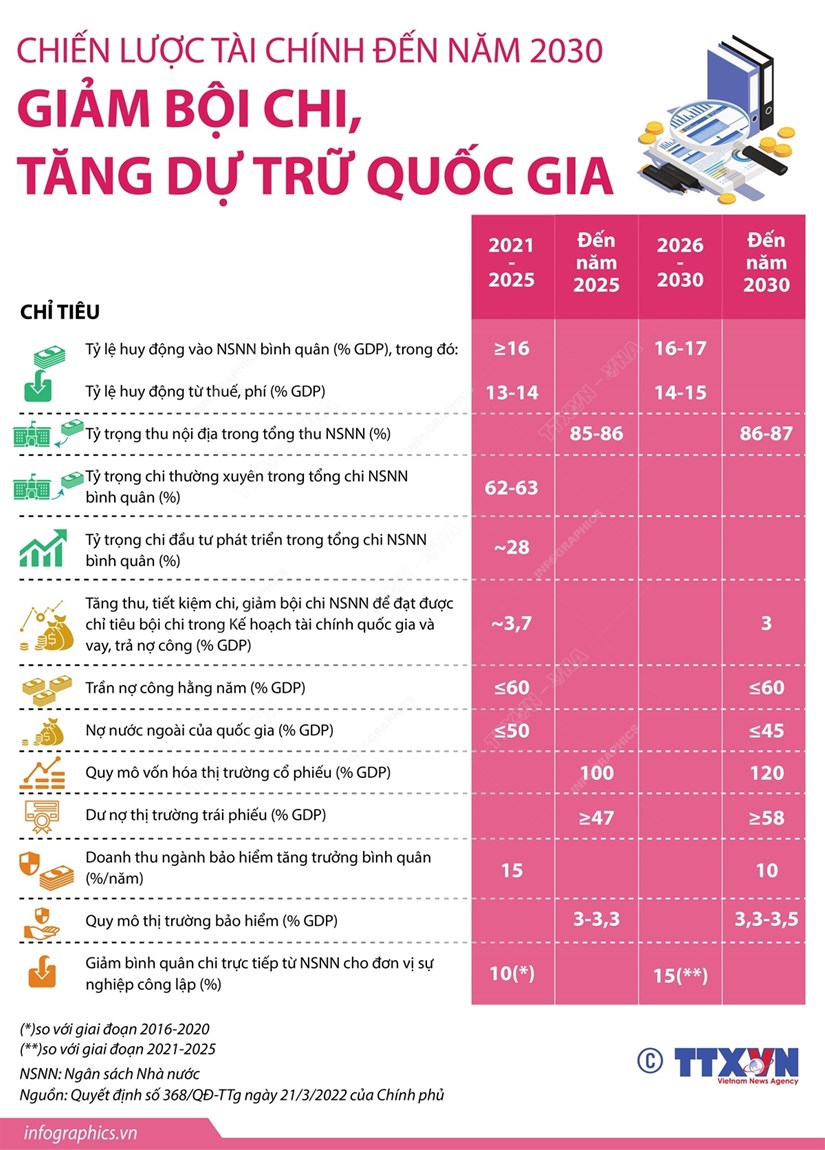 CHIẾN LƯỢC TÀI CHÍNH ĐẾN NĂM 2030

GIẢM BỘI CHI, TĂNG DỰ TRỮ QUỐC GIA

| CHỈ TIÊU | 2021 - 2025 | Đến năm 2025 | 2026 - 2030 | Đến năm 2030 |
|---|---|---|---|---|
| Tỷ lệ huy động vào NSNN bình quân (% GDP), trong đó: | ≥16 | | 16-17 | |
| Tỷ lệ huy động từ thuế, phí (% GDP) | 13-14 | | 14-15 | |
| Tỷ trọng thu nội địa trong tổng thu NSNN (%) | | 85-86 | | 86-87 |
| Tỷ trọng chi thường xuyên trong tổng chi NSNN bình quân (%) | 62-63 | | | |
| Tỷ trọng chi đầu tư phát triển trong tổng chi NSNN bình quân (%) | ~28 | | | |
| Tăng thu, tiết kiệm chi, giảm bội chi NSNN để đạt được chỉ tiêu bội chi trong Kế hoạch tài chính quốc gia và vay, trả nợ công (% GDP) | ~3,7 | | | 3 |
| Trần nợ công hằng năm (% GDP) | ≤60 | | | ≤60 |
| Nợ nước ngoài của quốc gia (% GDP) | ≤50 | | | ≤45 |
| Quy mô vốn hóa thị trường cổ phiếu (% GDP) | | 100 | | 120 |
| Dư nợ thị trường trái phiếu (% GDP) | | ≥47 | | ≥58 |
| Doanh thu ngành bảo hiểm tăng trưởng bình quân (%/năm) | 15 | | | 10 |
| Quy mô thị trường bảo hiểm (% GDP) | | 3-3,3 | | 3,3-3,5 |
| Giảm bình quân chi trực tiếp từ NSNN cho đơn vị sự nghiệp công lập (%) | 10(*) | | 15(**) | |

(*)so với giai đoạn 2016-2020
(**)so với giai đoạn 2021-2025

NSNN: Ngân sách Nhà nước
Nguồn: Quyết định số 368/QĐ-TTg ngày 21/3/2022 của Chính phủ

© TTXVN Vietnam News Agency

infographics.vn