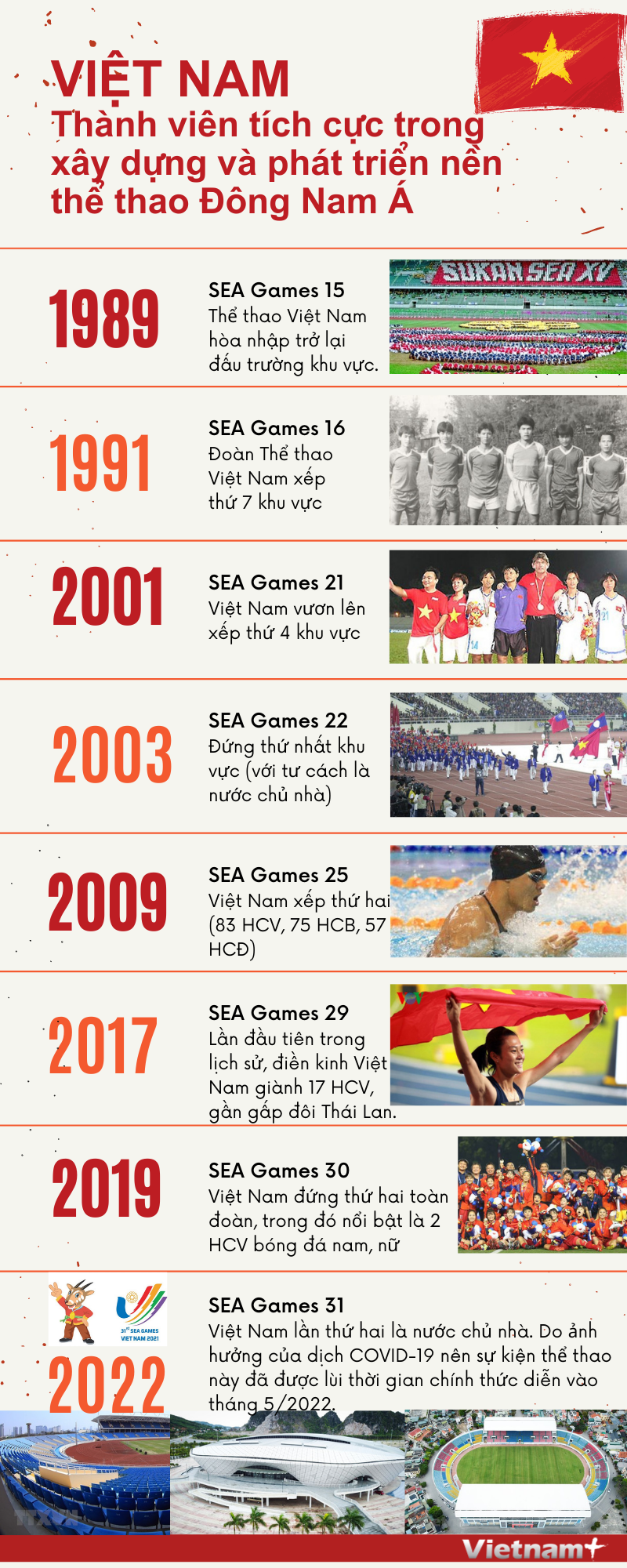 VIỆT NAM
Thành viên tích cực trong xây dựng và phát triển nền thể thao Đông Nam Á

1989
SEA Games 15
Thể thao Việt Nam hòa nhập trở lại đấu trường khu vực.

SUKAN SEA XV

1991
SEA Games 16
Đoàn Thể thao Việt Nam xếp thứ 7 khu vực

2001
SEA Games 21
Việt Nam vươn lên xếp thứ 4 khu vực

2003
SEA Games 22
Đứng thứ nhất khu vực (với tư cách là nước chủ nhà)

2009
SEA Games 25
Việt Nam xếp thứ hai (83 HCV, 75 HCB, 57 HCĐ)

2017
SEA Games 29
Lần đầu tiên trong lịch sử, điền kinh Việt Nam giành 17 HCV, gần gấp đôi Thái Lan.

2019
SEA Games 30
Việt Nam đứng thứ hai toàn đoàn, trong đó nổi bật là 2 HCV bóng đá nam, nữ

31st SEA GAMES VIET NAM 2021

2022
SEA Games 31
Việt Nam lần thứ hai là nước chủ nhà. Do ảnh hưởng của dịch COVID-19 nên sự kiện thể thao này đã được lùi thời gian chính thức diễn vào tháng 5/2022.

Vietnam+