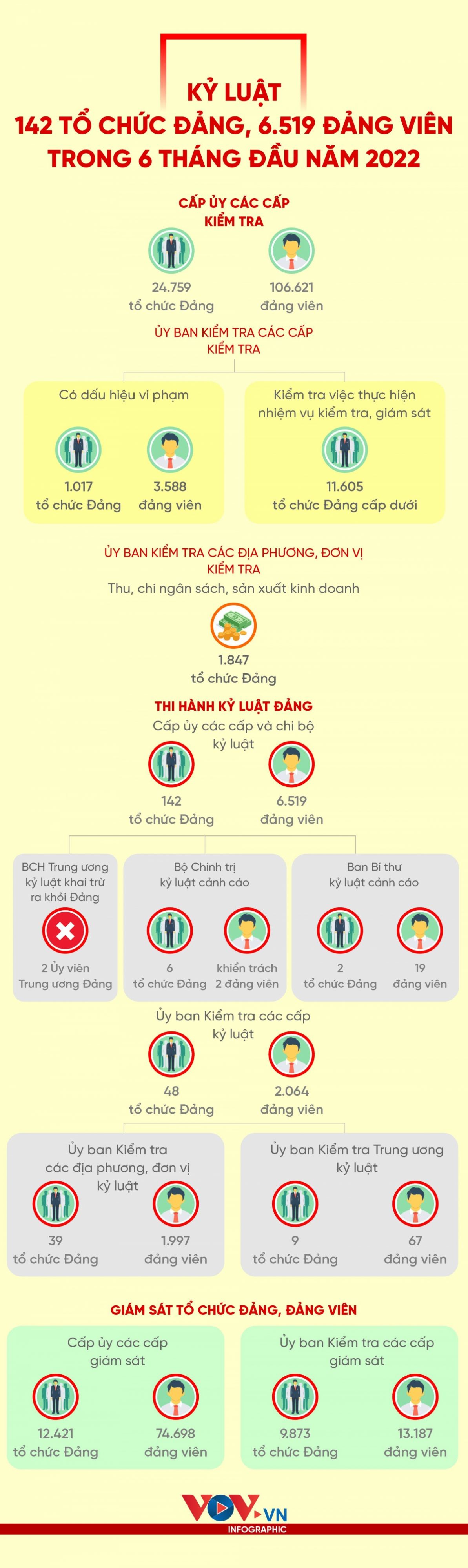 KỶ LUẬT
142 TỔ CHỨC ĐẢNG, 6.519 ĐẢNG VIÊN TRONG 6 THÁNG ĐẦU NĂM 2022

CẤP ỦY CÁC CẤP KIỂM TRA

24.759 tổ chức Đảng

106.621 đảng viên

ỦY BAN KIỂM TRA CÁC CẤP KIỂM TRA

Có dấu hiệu vi phạm

1.017 tổ chức Đảng

3.588 đảng viên

Kiểm tra việc thực hiện nhiệm vụ kiểm tra, giám sát

11.605 tổ chức Đảng cấp dưới

ỦY BAN KIỂM TRA CÁC ĐỊA PHƯƠNG, ĐƠN VỊ KIỂM TRA

Thu, chi ngân sách, sản xuất kinh doanh

1.847 tổ chức Đảng

THI HÀNH KỶ LUẬT ĐẢNG

Cấp ủy các cấp và chi bộ kỷ luật

142 tổ chức Đảng

6.519 đảng viên

BCH Trung ương kỷ luật khai trừ ra khỏi Đảng

2 Ủy viên Trung ương Đảng

Bộ Chính trị kỷ luật cảnh cáo

6 tổ chức Đảng

khiển trách 2 đảng viên

Ban Bí thư kỷ luật cảnh cáo

2 tổ chức Đảng

19 đảng viên

Ủy ban Kiểm tra các cấp kỷ luật

48 tổ chức Đảng

2.064 đảng viên

Ủy ban Kiểm tra các địa phương, đơn vị kỷ luật

39 tổ chức Đảng

1.997 đảng viên

Ủy ban Kiểm tra Trung ương kỷ luật

9 tổ chức Đảng

67 đảng viên

GIÁM SÁT TỔ CHỨC ĐẢNG, ĐẢNG VIÊN

Cấp ủy các cấp giám sát

12.421 tổ chức Đảng

74.698 đảng viên

Ủy ban Kiểm tra các cấp giám sát

9.873 tổ chức Đảng

13.187 đảng viên

VOV.VN
INFOGRAPHIC