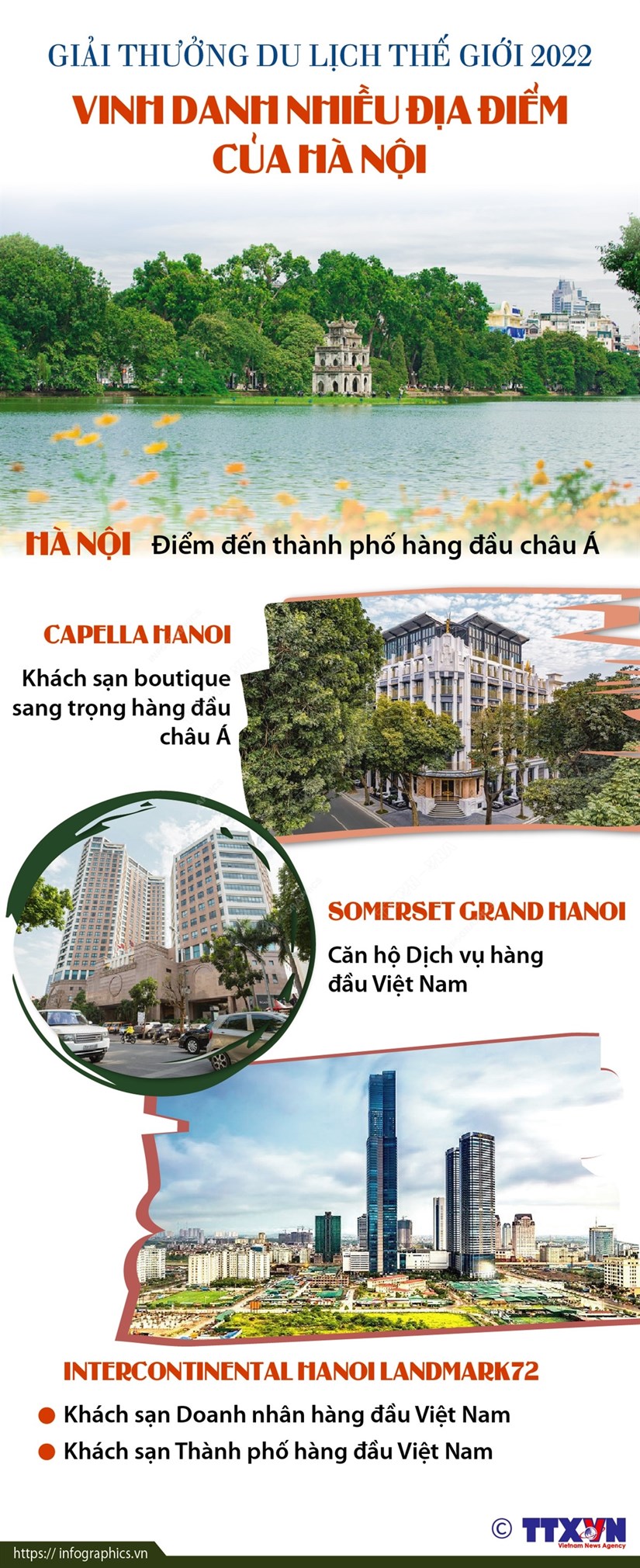 GIẢI THƯỞNG DU LỊCH THẾ GIỚI 2022

VINH DANH NHIỀU ĐỊA ĐIỂM CỦA HÀ NỘI

HÀ NỘI Điểm đến thành phố hàng đầu châu Á

CAPELLA HANOI

Khách sạn boutique sang trọng hàng đầu châu Á

SOMERSET GRAND HANOI

Căn hộ Dịch vụ hàng đầu Việt Nam

INTERCONTINENTAL HANOI LANDMARK72

Khách sạn Doanh nhân hàng đầu Việt Nam

Khách sạn Thành phố hàng đầu Việt Nam

© TTXVN Vietnam News Agency

https://infographics.vn