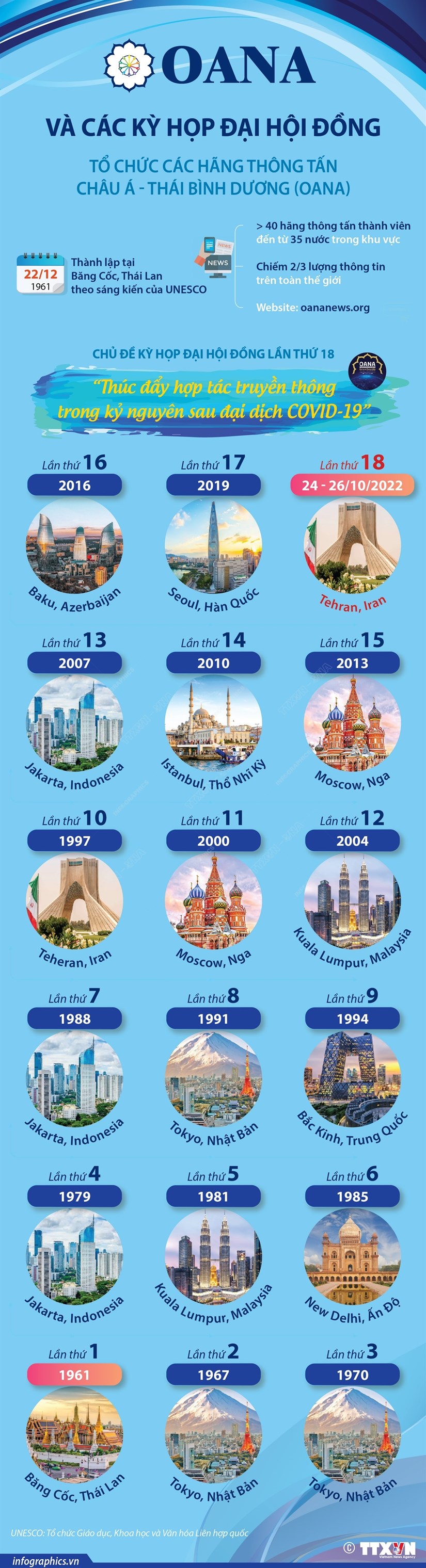 OANA

VÀ CÁC KỲ HỌP ĐẠI HỘI ĐỒNG

TỔ CHỨC CÁC HÃNG THÔNG TẤN CHÂU Á - THÁI BÌNH DƯƠNG (OANA)

22/12 1961

Thành lập tại Băng Cốc, Thái Lan theo sáng kiến của UNESCO

NEWS

> 40 hãng thông tấn thành viên đến từ 35 nước trong khu vực

Chiếm 2/3 lượng thông tin trên toàn thế giới

Website: oananews.org

CHỦ ĐỀ KỲ HỌP ĐẠI HỘI ĐỒNG LẦN THỨ 18

OANA

"Thúc đẩy hợp tác truyền thông trong kỷ nguyên sau đại dịch COVID-19"

Lần thứ 16
2016
Baku, Azerbaijan

Lần thứ 17
2019
Seoul, Hàn Quốc

Lần thứ 18
24 - 26/10/2022
Tehran, Iran

Lần thứ 13
2007
Jakarta, Indonesia

Lần thứ 14
2010
Istanbul, Thổ Nhĩ Kỳ

Lần thứ 15
2013
Moscow, Nga

Lần thứ 10
1997
Teheran, Iran

Lần thứ 11
2000
Moscow, Nga

Lần thứ 12
2004
Kuala Lumpur, Malaysia

Lần thứ 7
1988
Jakarta, Indonesia

Lần thứ 8
1991
Tokyo, Nhật Bản

Lần thứ 9
1994
Bắc Kinh, Trung Quốc

Lần thứ 4
1979
Jakarta, Indonesia

Lần thứ 5
1981
Kuala Lumpur, Malaysia

Lần thứ 6
1985
New Delhi, Ấn Độ

Lần thứ 1
1961
Băng Cốc, Thái Lan

Lần thứ 2
1967
Tokyo, Nhật Bản

Lần thứ 3
1970
Tokyo, Nhật Bản

UNESCO: Tổ chức Giáo dục, Khoa học và Văn hóa Liên hợp quốc

infographics.vn

© TTXVN Vietnam News Agency