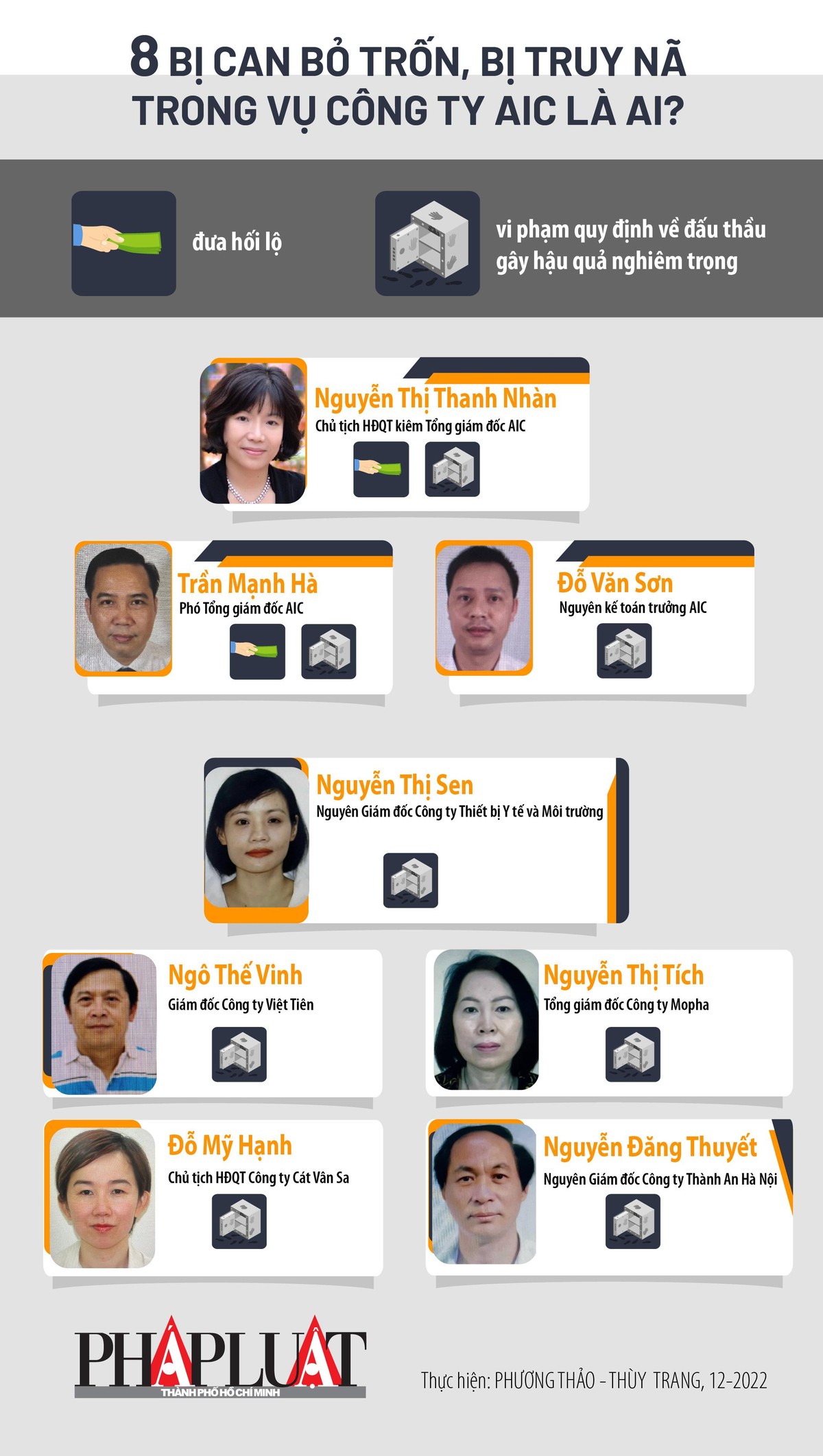 8 BỊ CAN BỎ TRỐN, BỊ TRUY NÃ TRONG VỤ CÔNG TY AIC LÀ AI?

đưa hối lộ

vi phạm quy định về đấu thầu gây hậu quả nghiêm trọng

Nguyễn Thị Thanh Nhàn
Chủ tịch HĐQT kiêm Tổng giám đốc AIC

Trần Mạnh Hà
Phó Tổng giám đốc AIC

Đỗ Văn Sơn
Nguyên kế toán trưởng AIC

Nguyễn Thị Sen
Nguyên Giám đốc Công ty Thiết bị Y tế và Môi trường

Ngô Thế Vinh
Giám đốc Công ty Việt Tiên

Nguyễn Thị Tích
Tổng giám đốc Công ty Mopha

Đỗ Mỹ Hạnh
Chủ tịch HĐQT Công ty Cát Vân Sa

Nguyễn Đăng Thuyết
Nguyên Giám đốc Công ty Thành An Hà Nội

PHÁP LUẬT
THÀNH PHỐ HỒ CHÍ MINH

Thực hiện: PHƯƠNG THẢO - THÙY TRANG, 12-2022