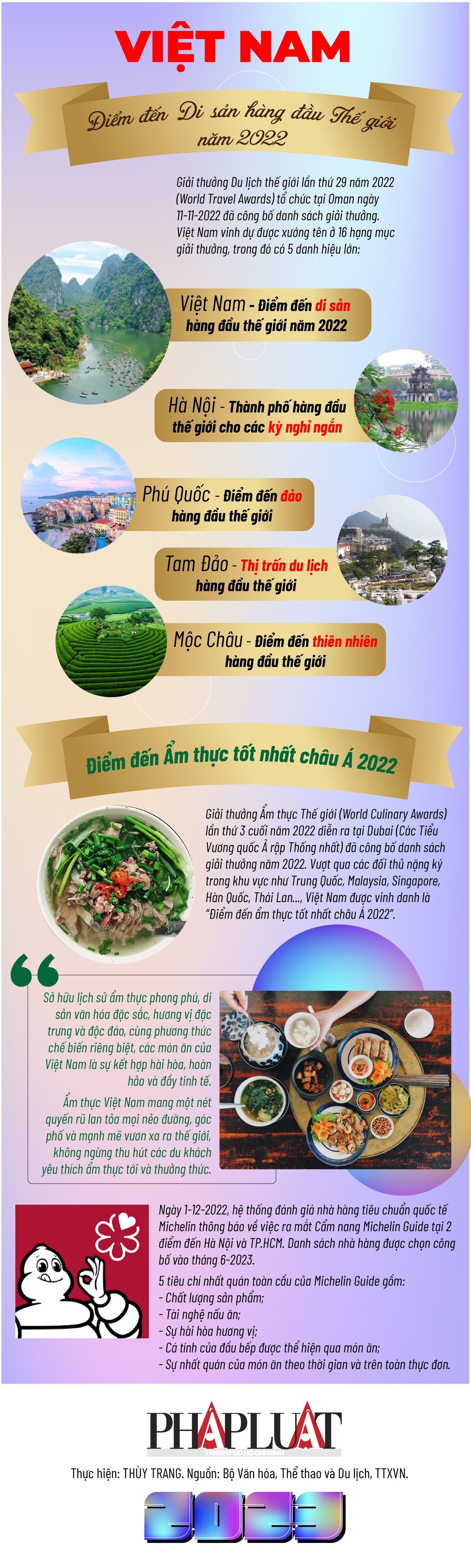 VIỆT NAM

Điểm đến Di sản hàng đầu Thế giới năm 2022

Giải thưởng Du lịch thế giới lần thứ 29 năm 2022 (World Travel Awards) tổ chức tại Oman ngày 11-11-2022 đã công bố danh sách giải thưởng. Việt Nam vinh dự được xướng tên ở 16 hạng mục giải thưởng, trong đó có 5 danh hiệu lớn:

Việt Nam - Điểm đến di sản hàng đầu thế giới năm 2022

Hà Nội - Thành phố hàng đầu thế giới cho các kỳ nghỉ ngắn

Phú Quốc - Điểm đến đảo hàng đầu thế giới

Tam Đảo - Thị trấn du lịch hàng đầu thế giới

Mộc Châu - Điểm đến thiên nhiên hàng đầu thế giới

Điểm đến Ẩm thực tốt nhất châu Á 2022

Giải thưởng Ẩm thực Thế giới (World Culinary Awards) lần thứ 3 cuối năm 2022 diễn ra tại Dubai (Các Tiểu Vương quốc Ả rập Thống nhất) đã công bố danh sách giải thưởng năm 2022. Vượt qua các đối thủ nặng ký trong khu vực như Trung Quốc, Malaysia, Singapore, Hàn Quốc, Thái Lan..., Việt Nam được vinh danh là "Điểm đến ẩm thực tốt nhất châu Á 2022".

Sở hữu lịch sử ẩm thực phong phú, di sản văn hóa đặc sắc, hương vị đặc trưng và độc đáo, cùng phương thức chế biến riêng biệt, các món ăn của Việt Nam là sự kết hợp hài hòa, hoàn hảo và đầy tinh tế.

Ẩm thực Việt Nam mang một nét quyến rũ lan tỏa mọi nẻo đường, góc phố và mạnh mẽ vươn xa ra thế giới, không ngừng thu hút các du khách yêu thích ẩm thực tới và thưởng thức.

Ngày 1-12-2022, hệ thống đánh giá nhà hàng tiêu chuẩn quốc tế Michelin thông báo về việc ra mắt Cẩm nang Michelin Guide tại 2 điểm đến Hà Nội và TP.HCM. Danh sách nhà hàng được chọn công bố vào tháng 6-2023.

5 tiêu chí nhất quán toàn cầu của Michelin Guide gồm:
- Chất lượng sản phẩm;
- Tài nghệ nấu ăn;
- Sự hài hòa hương vị;
- Cá tính của đầu bếp được thể hiện qua món ăn;
- Sự nhất quán của món ăn theo thời gian và trên toàn thực đơn.

PHÁP LUẬT
THÀNH PHỐ HỒ CHÍ MINH

Thực hiện: THÙY TRANG. Nguồn: Bộ Văn hóa, Thể thao và Du lịch, TTXVN.

2023