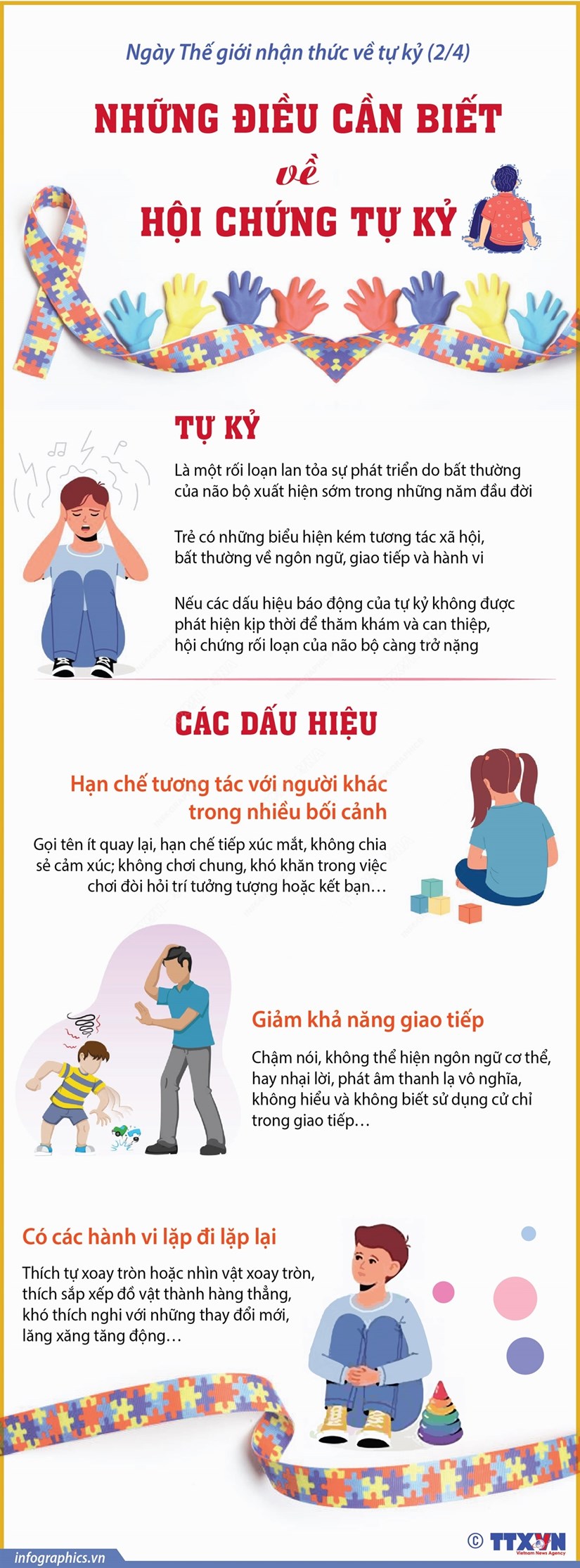 Ngày Thế giới nhận thức về tự kỷ (2/4)

NHỮNG ĐIỀU CẦN BIẾT
về
HỘI CHỨNG TỰ KỶ

TỰ KỶ

Là một rối loạn lan tỏa sự phát triển do bất thường của não bộ xuất hiện sớm trong những năm đầu đời

Trẻ có những biểu hiện kém tương tác xã hội, bất thường về ngôn ngữ, giao tiếp và hành vi

Nếu các dấu hiệu báo động của tự kỷ không được phát hiện kịp thời để thăm khám và can thiệp, hội chứng rối loạn của não bộ càng trở nặng

CÁC DẤU HIỆU

Hạn chế tương tác với người khác trong nhiều bối cảnh

Gọi tên ít quay lại, hạn chế tiếp xúc mắt, không chia sẻ cảm xúc; không chơi chung, khó khăn trong việc chơi đòi hỏi trí tưởng tượng hoặc kết bạn…

Giảm khả năng giao tiếp

Chậm nói, không thể hiện ngôn ngữ cơ thể, hay nhại lời, phát âm thanh lạ vô nghĩa, không hiểu và không biết sử dụng cử chỉ trong giao tiếp…

Có các hành vi lặp đi lặp lại

Thích tự xoay tròn hoặc nhìn vật xoay tròn, thích sắp xếp đồ vật thành hàng thẳng, khó thích nghi với những thay đổi mới, lăng xăng tăng động…

infographics.vn

© TTXVN
Vietnam News Agency