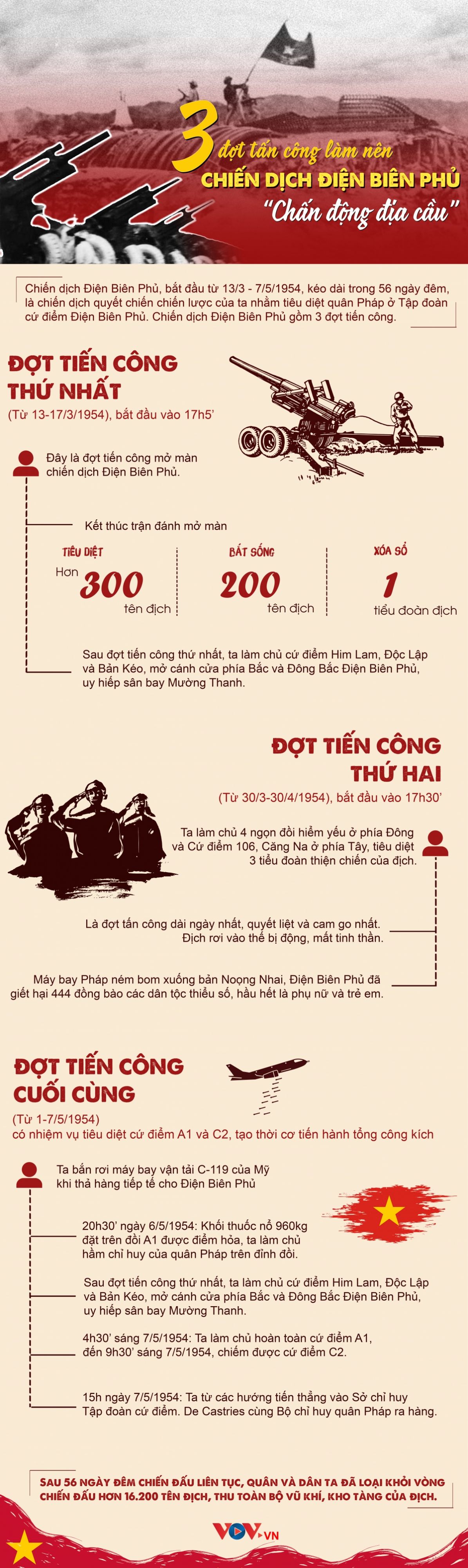 3 đợt tấn công làm nên
CHIẾN DỊCH ĐIỆN BIÊN PHỦ
"Chấn động địa cầu"

Chiến dịch Điện Biên Phủ, bắt đầu từ 13/3 - 7/5/1954, kéo dài trong 56 ngày đêm, là chiến dịch quyết chiến chiến lược của ta nhằm tiêu diệt quân Pháp ở Tập đoàn cứ điểm Điện Biên Phủ. Chiến dịch Điện Biên Phủ gồm 3 đợt tiến công.

ĐỢT TIẾN CÔNG THỨ NHẤT
(Từ 13-17/3/1954), bắt đầu vào 17h5'

Đây là đợt tiến công mở màn chiến dịch Điện Biên Phủ.

Kết thúc trận đánh mở màn

TIÊU DIỆT
Hơn 300 tên địch

BẮT SỐNG
200 tên địch

XÓA SỔ
1 tiểu đoàn địch

Sau đợt tiến công thứ nhất, ta làm chủ cứ điểm Him Lam, Độc Lập và Bản Kéo, mở cánh cửa phía Bắc và Đông Bắc Điện Biên Phủ, uy hiếp sân bay Mường Thanh.

ĐỢT TIẾN CÔNG THỨ HAI
(Từ 30/3-30/4/1954), bắt đầu vào 17h30'

Ta làm chủ 4 ngọn đồi hiểm yếu ở phía Đông và Cứ điểm 106, Căng Na ở phía Tây, tiêu diệt 3 tiểu đoàn thiện chiến của địch.

Là đợt tấn công dài ngày nhất, quyết liệt và cam go nhất. Địch rơi vào thế bị động, mất tinh thần.

Máy bay Pháp ném bom xuống bản Noọng Nhai, Điện Biên Phủ đã giết hại 444 đồng bào các dân tộc thiểu số, hầu hết là phụ nữ và trẻ em.

ĐỢT TIẾN CÔNG CUỐI CÙNG
(Từ 1-7/5/1954)
có nhiệm vụ tiêu diệt cứ điểm A1 và C2, tạo thời cơ tiến hành tổng công kích

Ta bắn rơi máy bay vận tải C-119 của Mỹ khi thả hàng tiếp tế cho Điện Biên Phủ

20h30' ngày 6/5/1954: Khối thuốc nổ 960kg đặt trên đồi A1 được điểm hỏa, ta làm chủ hầm chỉ huy của quân Pháp trên đỉnh đồi.

Sau đợt tiến công thứ nhất, ta làm chủ cứ điểm Him Lam, Độc Lập và Bản Kéo, mở cánh cửa phía Bắc và Đông Bắc Điện Biên Phủ, uy hiếp sân bay Mường Thanh.

4h30' sáng 7/5/1954: Ta làm chủ hoàn toàn cứ điểm A1, đến 9h30' sáng 7/5/1954, chiếm được cứ điểm C2.

15h ngày 7/5/1954: Ta từ các hướng tiến thẳng vào Sở chỉ huy Tập đoàn cứ điểm. De Castries cùng Bộ chỉ huy quân Pháp ra hàng.

SAU 56 NGÀY ĐÊM CHIẾN ĐẤU LIÊN TỤC, QUÂN VÀ DÂN TA ĐÃ LOẠI KHỎI VÒNG CHIẾN ĐẤU HƠN 16.200 TÊN ĐỊCH, THU TOÀN BỘ VŨ KHÍ, KHO TÀNG CỦA ĐỊCH.

VOV.VN