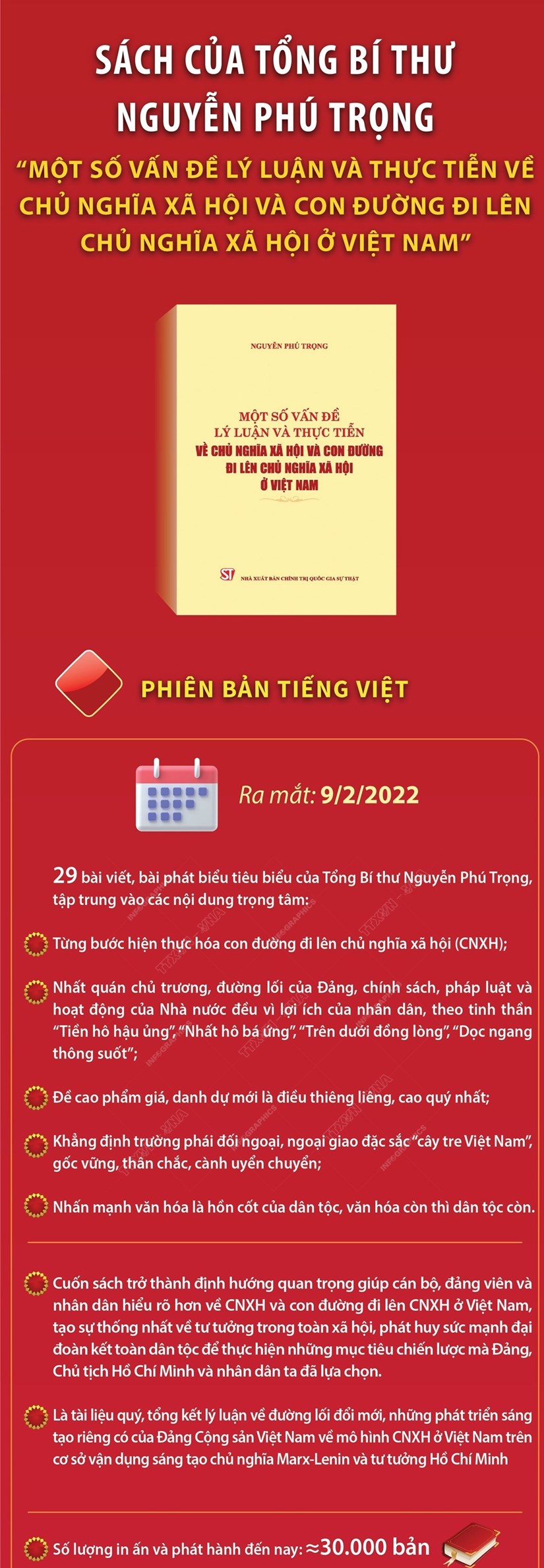 SÁCH CỦA TỔNG BÍ THƯ NGUYỄN PHÚ TRỌNG

"MỘT SỐ VẤN ĐỀ LÝ LUẬN VÀ THỰC TIỄN VỀ CHỦ NGHĨA XÃ HỘI VÀ CON ĐƯỜNG ĐI LÊN CHỦ NGHĨA XÃ HỘI Ở VIỆT NAM"

NGUYỄN PHÚ TRỌNG

MỘT SỐ VẤN ĐỀ LÝ LUẬN VÀ THỰC TIỄN VỀ CHỦ NGHĨA XÃ HỘI VÀ CON ĐƯỜNG ĐI LÊN CHỦ NGHĨA XÃ HỘI Ở VIỆT NAM

ST NHÀ XUẤT BẢN CHÍNH TRỊ QUỐC GIA SỰ THẬT

PHIÊN BẢN TIẾNG VIỆT

Ra mắt: 9/2/2022

29 bài viết, bài phát biểu tiêu biểu của Tổng Bí thư Nguyễn Phú Trọng, tập trung vào các nội dung trọng tâm:

Từng bước hiện thực hóa con đường đi lên chủ nghĩa xã hội (CNXH);

Nhất quán chủ trương, đường lối của Đảng, chính sách, pháp luật và hoạt động của Nhà nước đều vì lợi ích của nhân dân, theo tinh thần "Tiền hô hậu ủng", "Nhất hô bá ứng", "Trên dưới đồng lòng", "Dọc ngang thông suốt";

Đề cao phẩm giá, danh dự mới là điều thiêng liêng, cao quý nhất;

Khẳng định trường phái đối ngoại, ngoại giao đặc sắc "cây tre Việt Nam", gốc vững, thân chắc, cành uyển chuyển;

Nhấn mạnh văn hóa là hồn cốt của dân tộc, văn hóa còn thì dân tộc còn.

Cuốn sách trở thành định hướng quan trọng giúp cán bộ, đảng viên và nhân dân hiểu rõ hơn về CNXH và con đường đi lên CNXH ở Việt Nam, tạo sự thống nhất về tư tưởng trong toàn xã hội, phát huy sức mạnh đại đoàn kết toàn dân tộc để thực hiện những mục tiêu chiến lược mà Đảng, Chủ tịch Hồ Chí Minh và nhân dân ta đã lựa chọn.

Là tài liệu quý, tổng kết lý luận về đường lối đổi mới, những phát triển sáng tạo riêng có của Đảng Cộng sản Việt Nam về mô hình CNXH ở Việt Nam trên cơ sở vận dụng sáng tạo chủ nghĩa Marx-Lenin và tư tưởng Hồ Chí Minh

Số lượng in ấn và phát hành đến nay: ≈30.000 bản