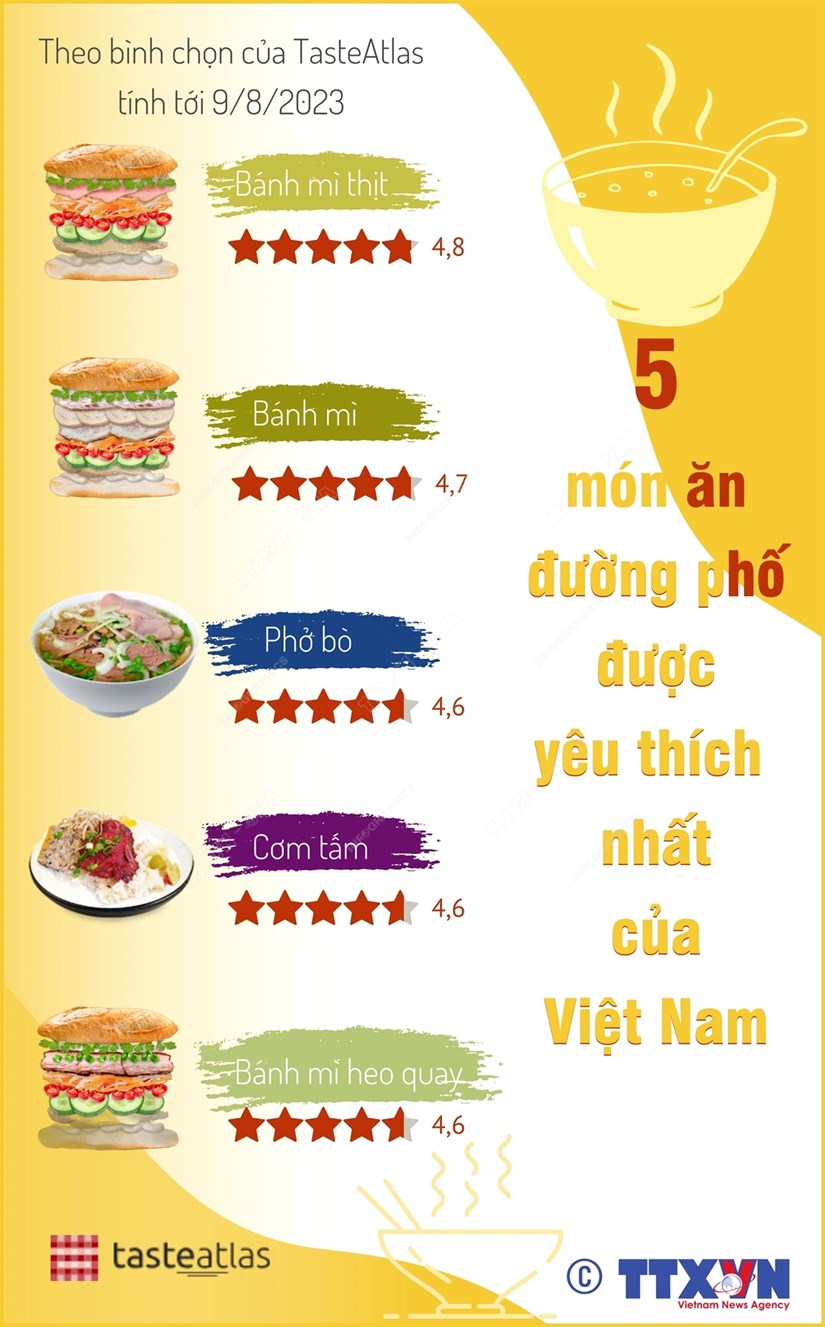 Theo bình chọn của TasteAtlas tính tới 9/8/2023

Bánh mì thịt
4,8

Bánh mì
4,7

Phở bò
4,6

Cơm tấm
4,6

Bánh mì heo quay
4,6

5
món ăn đường phố được yêu thích nhất của Việt Nam

tasteatlas

© TTXVN
Vietnam News Agency