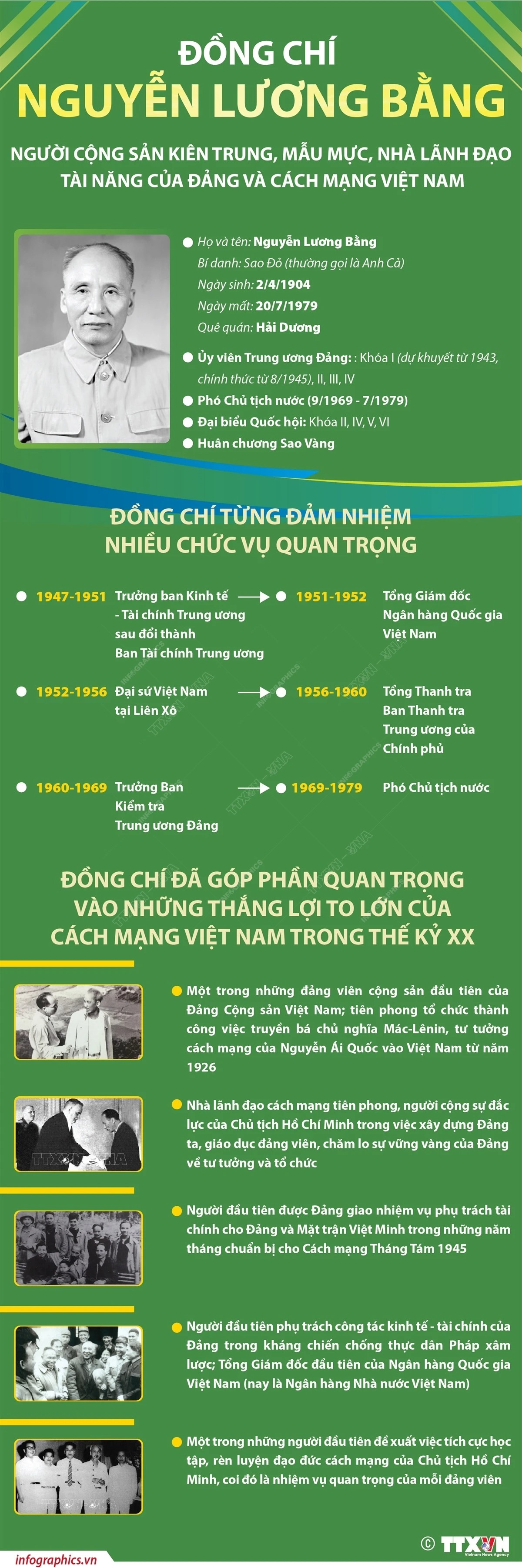 ĐỒNG CHÍ
NGUYỄN LƯƠNG BẰNG

NGƯỜI CỘNG SẢN KIÊN TRUNG, MẪU MỰC, NHÀ LÃNH ĐẠO TÀI NĂNG CỦA ĐẢNG VÀ CÁCH MẠNG VIỆT NAM

Họ và tên: Nguyễn Lương Bằng
Bí danh: Sao Đỏ (thường gọi là Anh Cả)
Ngày sinh: 2/4/1904
Ngày mất: 20/7/1979
Quê quán: Hải Dương

Ủy viên Trung ương Đảng: : Khóa I (dự khuyết từ 1943, chính thức từ 8/1945), II, III, IV
Phó Chủ tịch nước (9/1969 - 7/1979)
Đại biểu Quốc hội: Khóa II, IV, V, VI
Huân chương Sao Vàng

ĐỒNG CHÍ TỪNG ĐẢM NHIỆM NHIỀU CHỨC VỤ QUAN TRỌNG

1947-1951 Trưởng ban Kinh tế - Tài chính Trung ương sau đổi thành Ban Tài chính Trung ương
1951-1952 Tổng Giám đốc Ngân hàng Quốc gia Việt Nam
1952-1956 Đại sứ Việt Nam tại Liên Xô
1956-1960 Tổng Thanh tra Ban Thanh tra Trung ương của Chính phủ
1960-1969 Trưởng Ban Kiểm tra Trung ương Đảng
1969-1979 Phó Chủ tịch nước

ĐỒNG CHÍ ĐÃ GÓP PHẦN QUAN TRỌNG VÀO NHỮNG THẮNG LỢI TO LỚN CỦA CÁCH MẠNG VIỆT NAM TRONG THẾ KỶ XX

Một trong những đảng viên cộng sản đầu tiên của Đảng Cộng sản Việt Nam; tiên phong tổ chức thành công việc truyền bá chủ nghĩa Mác-Lênin, tư tưởng cách mạng của Nguyễn Ái Quốc vào Việt Nam từ năm 1926

Nhà lãnh đạo cách mạng tiên phong, người cộng sự đắc lực của Chủ tịch Hồ Chí Minh trong việc xây dựng Đảng ta, giáo dục đảng viên, chăm lo sự vững vàng của Đảng về tư tưởng và tổ chức

Người đầu tiên được Đảng giao nhiệm vụ phụ trách tài chính cho Đảng và Mặt trận Việt Minh trong những năm tháng chuẩn bị cho Cách mạng Tháng Tám 1945

Người đầu tiên phụ trách công tác kinh tế - tài chính của Đảng trong kháng chiến chống thực dân Pháp xâm lược; Tổng Giám đốc đầu tiên của Ngân hàng Quốc gia Việt Nam (nay là Ngân hàng Nhà nước Việt Nam)

Một trong những người đầu tiên đề xuất việc tích cực học tập, rèn luyện đạo đức cách mạng của Chủ tịch Hồ Chí Minh, coi đó là nhiệm vụ quan trọng của mỗi đảng viên

infographics.vn
© TTXVN Vietnam News Agency