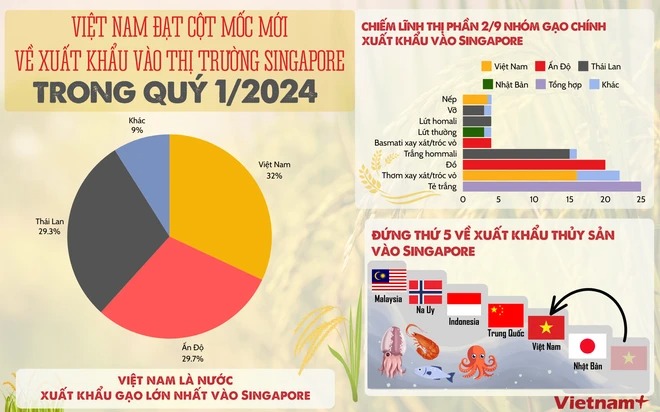 VIỆT NAM ĐẠT CỘT MỐC MỚI
VỀ XUẤT KHẨU VÀO THỊ TRƯỜNG SINGAPORE
TRONG QUÝ 1/2024

Khác
9%

Việt Nam
32%

Thái Lan
29.3%

Ấn Độ
29.7%

VIỆT NAM LÀ NƯỚC
XUẤT KHẨU GẠO LỚN NHẤT VÀO SINGAPORE

CHIẾM LĨNH THỊ PHẦN 2/9 NHÓM GẠO CHÍNH XUẤT KHẨU VÀO SINGAPORE

Việt Nam
Ấn Độ
Thái Lan
Nhật Bản
Tổng hợp
Khác

Nếp
Vỡ
Lứt homali
Lứt thường
Basmati xay xát/tróc vỏ
Trắng hommali
Đồ
Thơm xay xát/tróc vỏ
Tẻ trắng

0
5
10
15
20
25

ĐỨNG THỨ 5 VỀ XUẤT KHẨU THỦY SẢN VÀO SINGAPORE

Malaysia
Na Uy
Indonesia
Trung Quốc
Việt Nam
Nhật Bản

Vietnam+