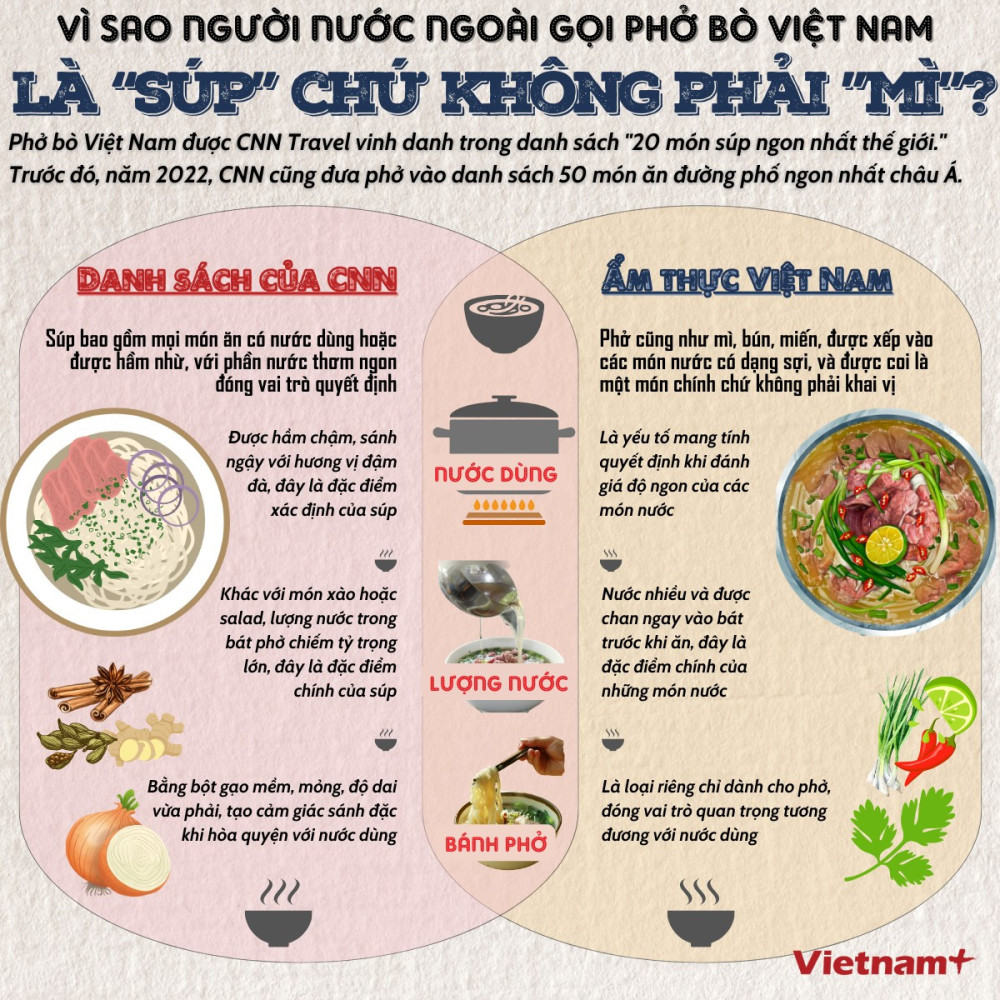 VÌ SAO NGƯỜI NƯỚC NGOÀI GỌI PHỞ BÒ VIỆT NAM

LÀ "SÚP" CHỨ KHÔNG PHẢI "MÌ"?

Phở bò Việt Nam được CNN Travel vinh danh trong danh sách "20 món súp ngon nhất thế giới." Trước đó, năm 2022, CNN cũng đưa phở vào danh sách 50 món ăn đường phố ngon nhất châu Á.

DANH SÁCH CỦA CNN

Súp bao gồm mọi món ăn có nước dùng hoặc được hầm nhừ, với phần nước thơm ngon đóng vai trò quyết định

Được hầm chậm, sánh ngậy với hương vị đậm đà, đây là đặc điểm xác định của súp

Khác với món xào hoặc salad, lượng nước trong bát phở chiếm tỷ trọng lớn, đây là đặc điểm chính của súp

Bằng bột gạo mềm, mỏng, độ dai vừa phải, tạo cảm giác sánh đặc khi hòa quyện với nước dùng

NƯỚC DÙNG

LƯỢNG NƯỚC

BÁNH PHỞ

ẨM THỰC VIỆT NAM

Phở cũng như mì, bún, miến, được xếp vào các món nước có dạng sợi, và được coi là một món chính chứ không phải khai vị

Là yếu tố mang tính quyết định khi đánh giá độ ngon của các món nước

Nước nhiều và được chan ngay vào bát trước khi ăn, đây là đặc điểm chính của những món nước

Là loại riêng chỉ dành cho phở, đóng vai trò quan trọng tương đương với nước dùng

Vietnam+