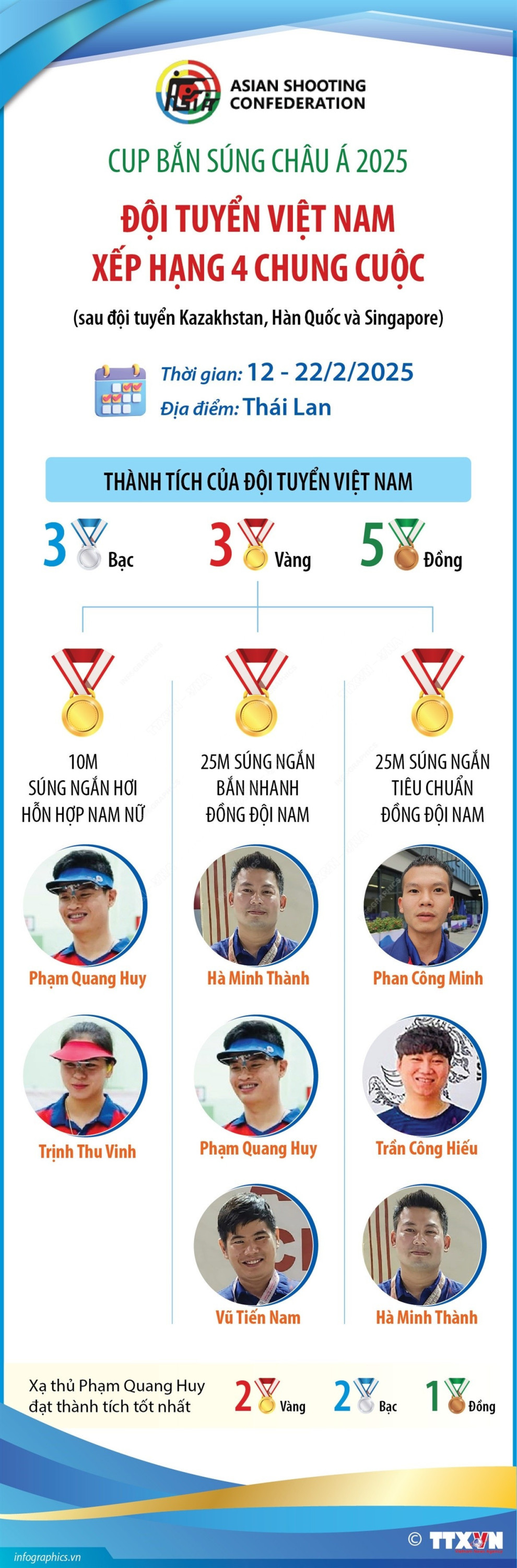 ASIAN SHOOTING CONFEDERATION

CUP BẮN SÚNG CHÂU Á 2025

ĐỘI TUYỂN VIỆT NAM XẾP HẠNG 4 CHUNG CUỘC

(sau đội tuyển Kazakhstan, Hàn Quốc và Singapore)

Thời gian: 12 - 22/2/2025
Địa điểm: Thái Lan

THÀNH TÍCH CỦA ĐỘI TUYỂN VIỆT NAM

3 Bạc 3 Vàng 5 Đồng

10M SÚNG NGẮN HƠI HỖN HỢP NAM NỮ

Phạm Quang Huy

Trịnh Thu Vinh

25M SÚNG NGẮN BẮN NHANH ĐỒNG ĐỘI NAM

Hà Minh Thành

Phạm Quang Huy

Vũ Tiến Nam

25M SÚNG NGẮN TIÊU CHUẨN ĐỒNG ĐỘI NAM

Phan Công Minh

Trần Công Hiếu

Hà Minh Thành

Xạ thủ Phạm Quang Huy đạt thành tích tốt nhất 2 Vàng 2 Bạc 1 Đồng

infographics.vn

© TTXVN